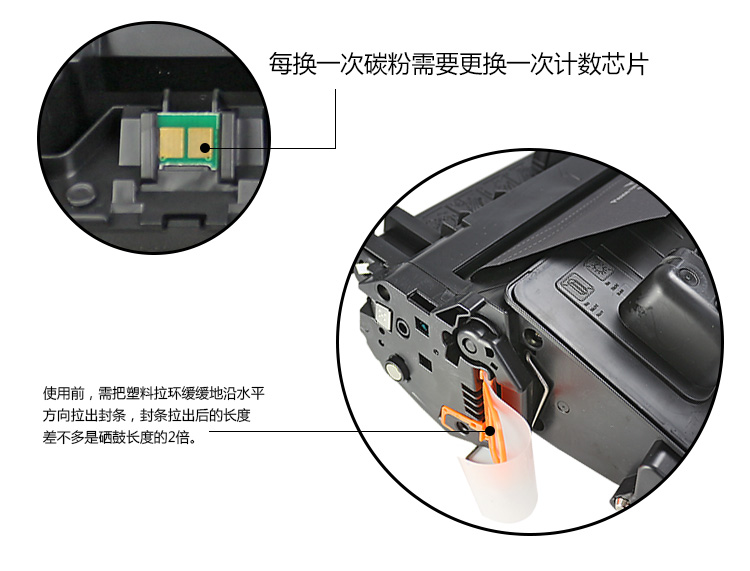 每换一次碳粉需要更换一次计数芯片

使用前，需把塑料拉环缓缓地沿水平方向拉出封条，封条拉出后的长度差不多是硒鼓长度的2倍。